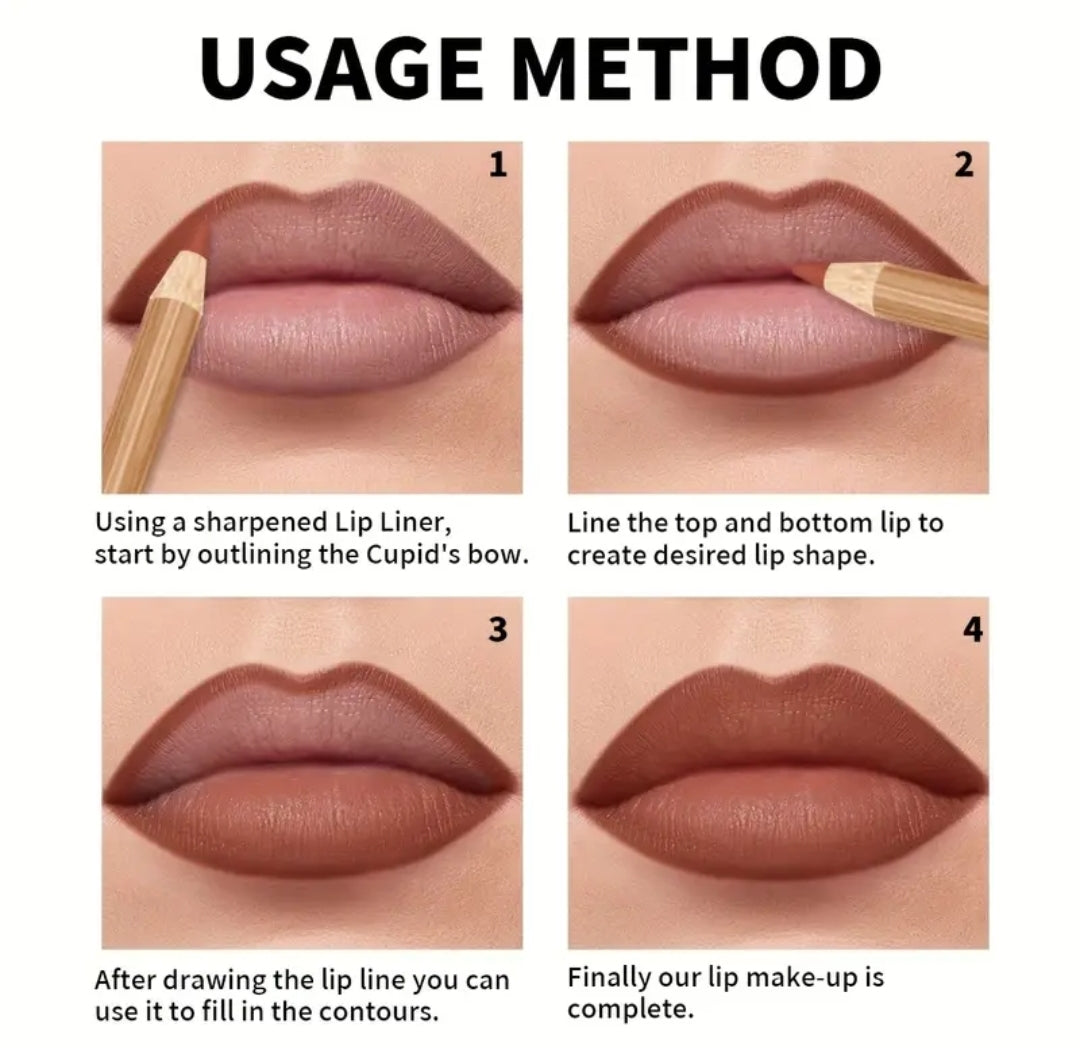 USAGE METHOD

1

Using a sharpened Lip Liner, start by outlining the Cupid's bow.

2

Line the top and bottom lip to create desired lip shape.

3

After drawing the lip line you can use it to fill in the contours.

4

Finally our lip make-up is complete.